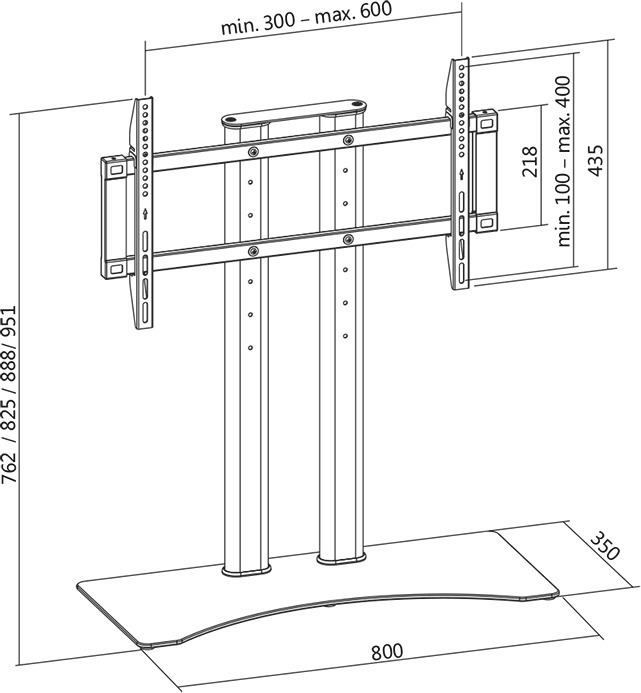 min. 300 – max. 600

218

min. 100 – max. 400

435

762 / 825 / 888/ 951

350

800