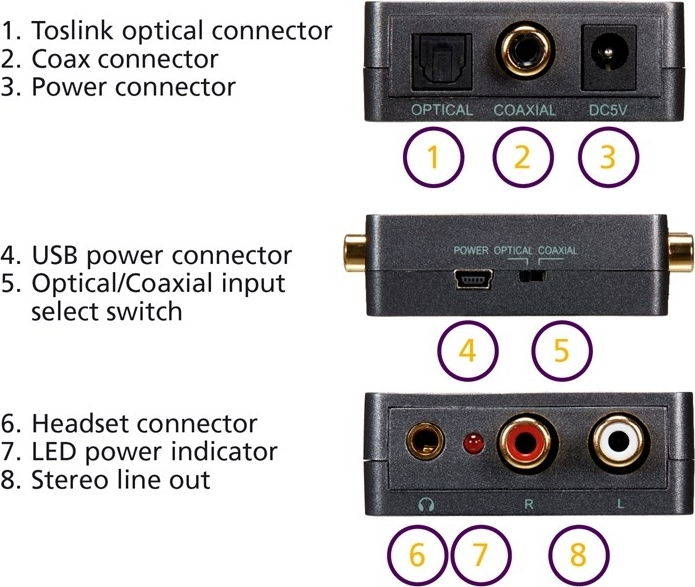 1. Toslink optical connector
2. Coax connector
3. Power connector

OPTICAL COAXIAL DC5V

1 2 3

4. USB power connector
5. Optical/Coaxial input select switch

POWER OPTICAL COAXIAL

4 5

6. Headset connector
7. LED power indicator
8. Stereo line out

R L

6 7 8