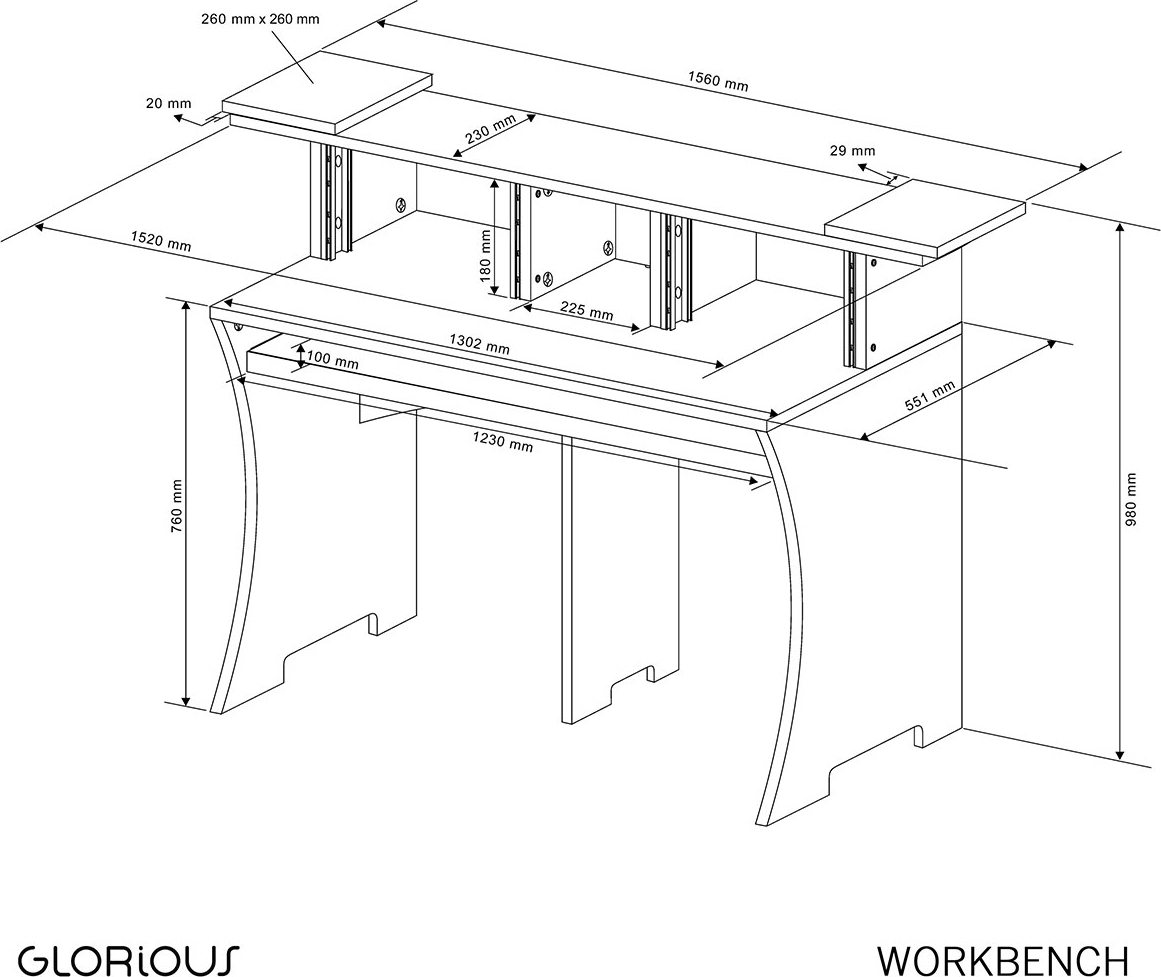 260 mm x 260 mm

1560 mm

20 mm

230 mm

29 mm

1520 mm

180 mm

225 mm

1302 mm

100 mm

551 mm

1230 mm

760 mm

980 mm

GLORiOUS

WORKBENCH